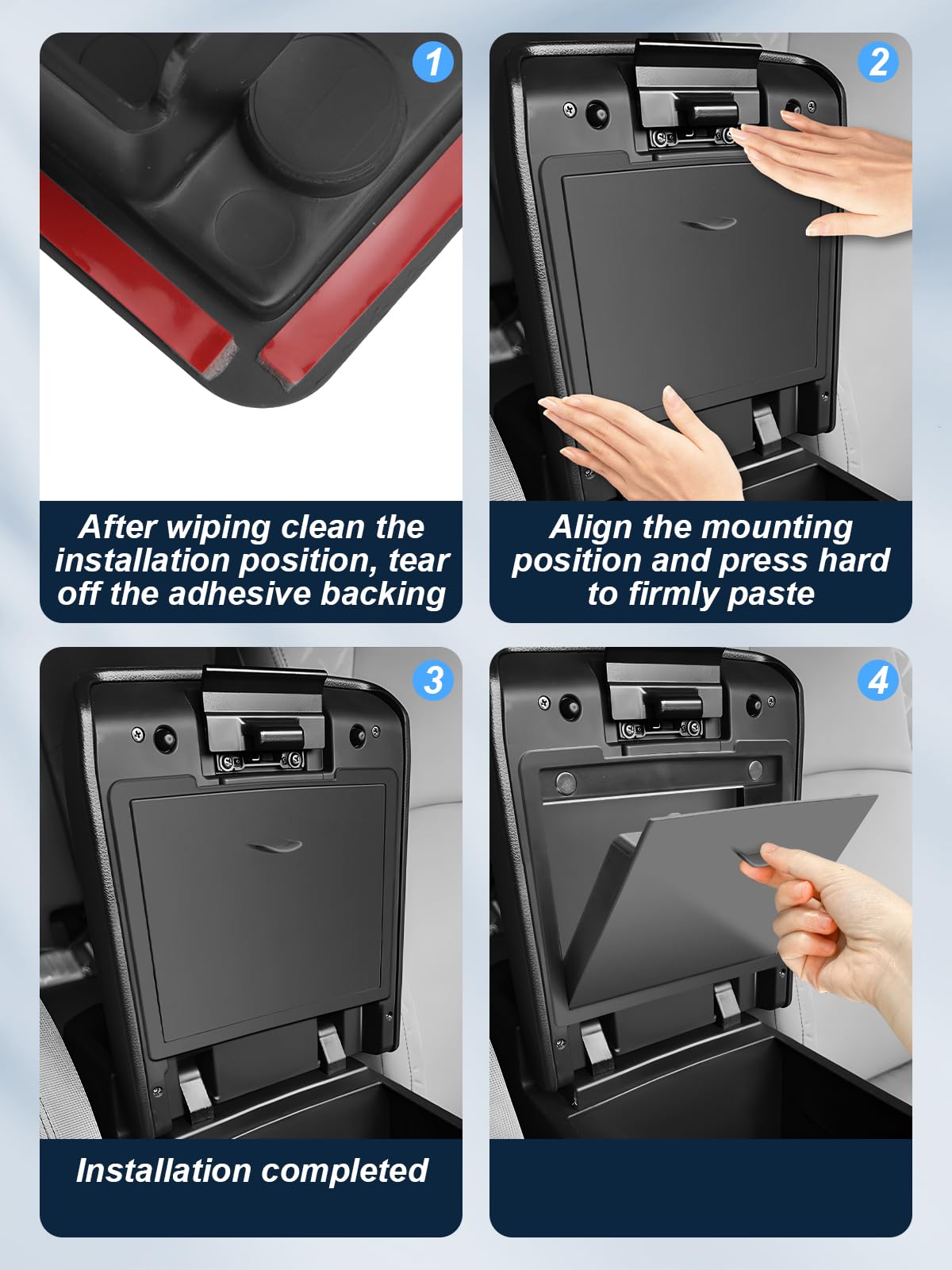 1

After wiping clean the installation position, tear off the adhesive backing

2

Align the mounting position and press hard to firmly paste

3

Installation completed

4