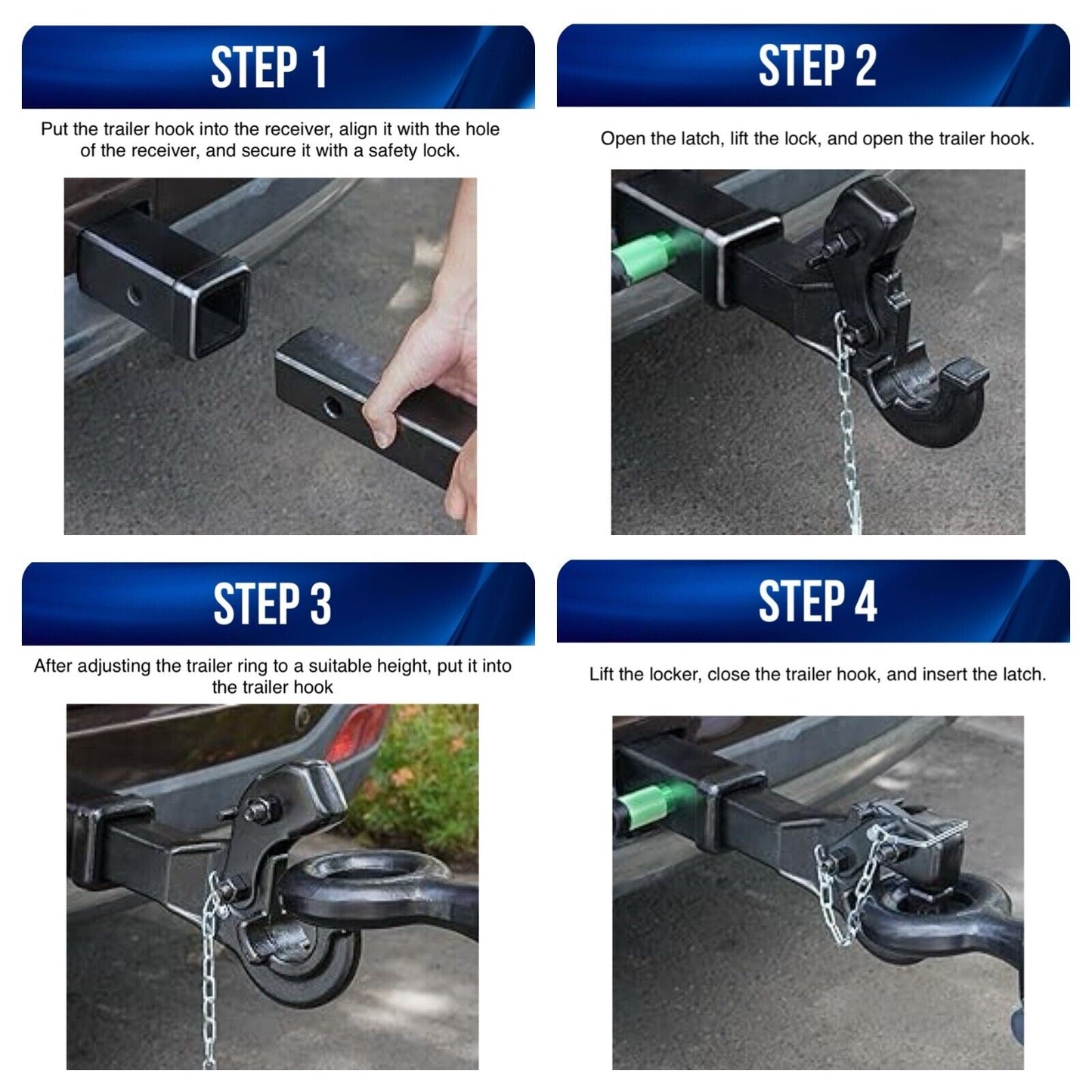 STEP 1

Put the trailer hook into the receiver, align it with the hole of the receiver, and secure it with a safety lock.

STEP 2

Open the latch, lift the lock, and open the trailer hook.

STEP 3

After adjusting the trailer ring to a suitable height, put it into the trailer hook

STEP 4

Lift the locker, close the trailer hook, and insert the latch.