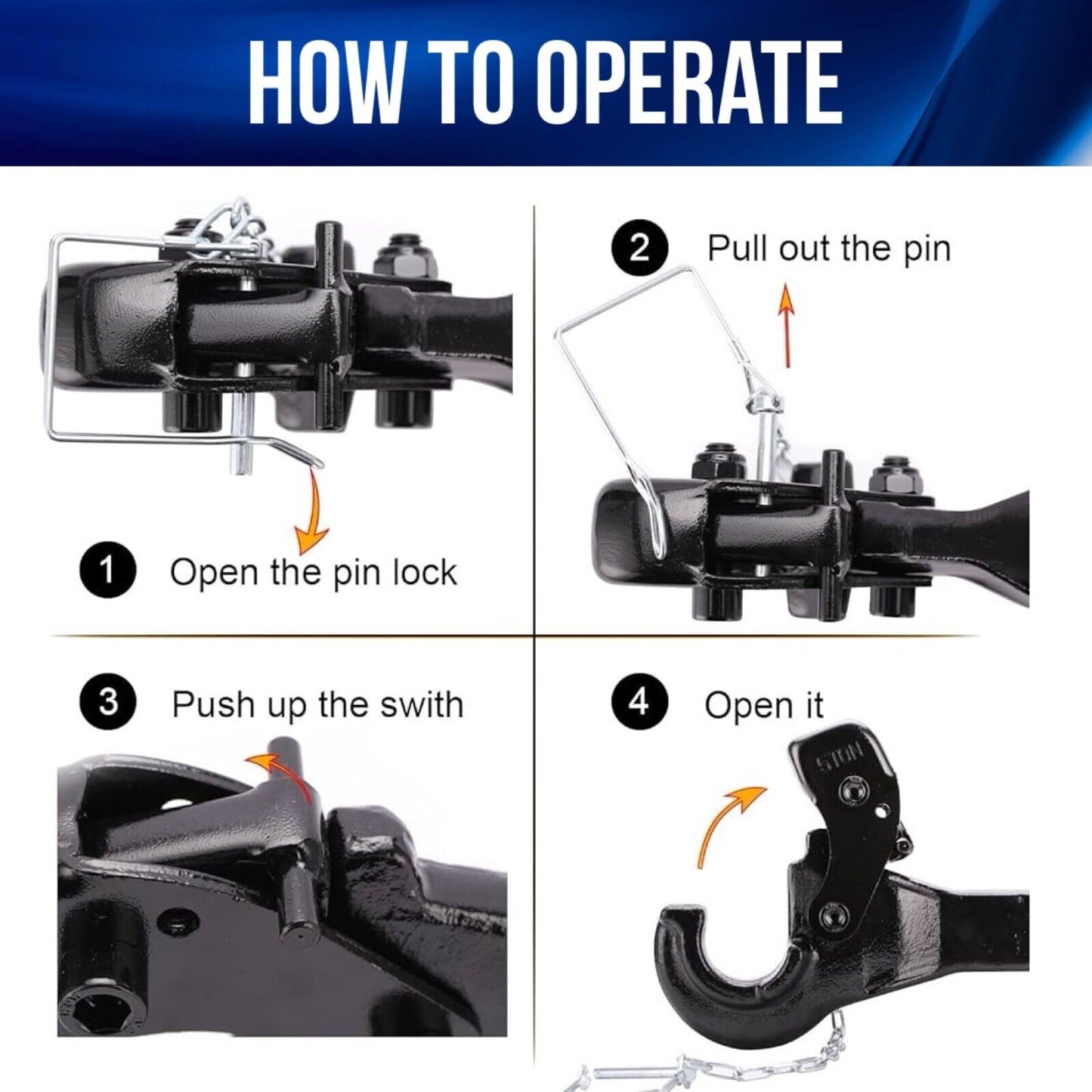 HOW TO OPERATE

1 Open the pin lock

2 Pull out the pin

3 Push up the swith

4 Open it

5TON