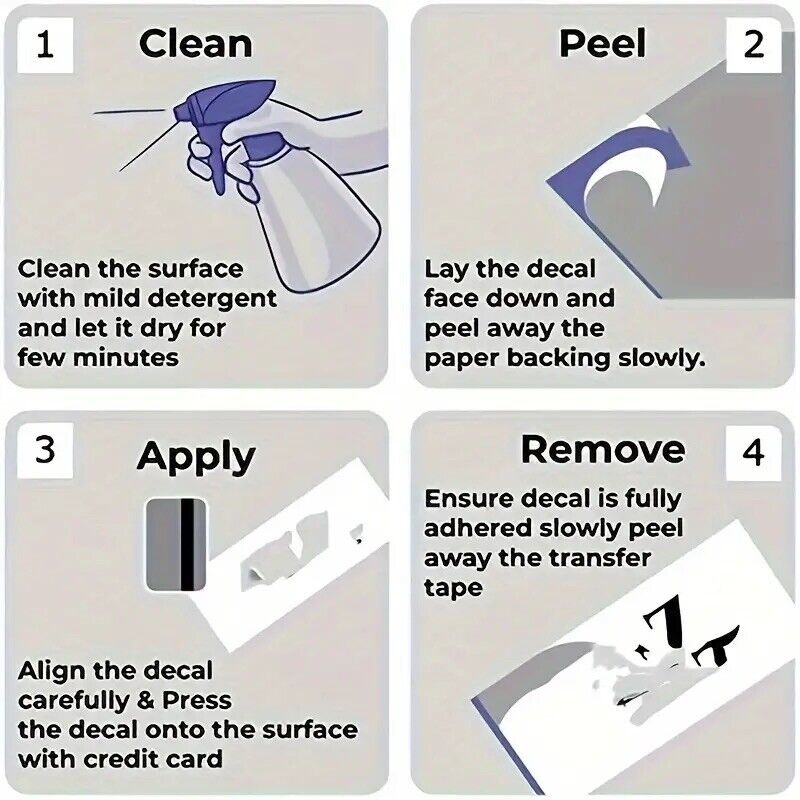 1 Clean

Clean the surface with mild detergent and let it dry for few minutes

Peel 2

Lay the decal face down and peel away the paper backing slowly.

3 Apply

Align the decal carefully & Press the decal onto the surface with credit card

Remove 4

Ensure decal is fully adhered slowly peel away the transfer tape