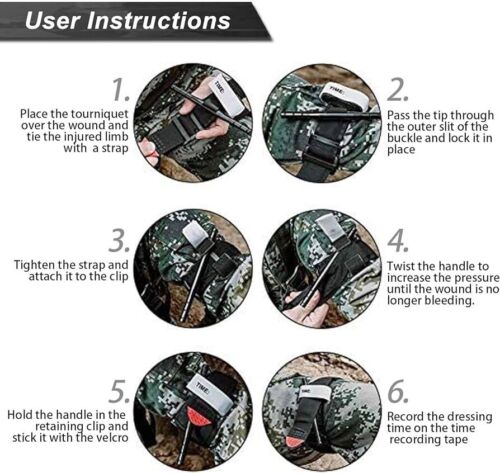 User Instructions

1.
Place the tourniquet over the wound and tie the injured limb with a strap

TIME:

2.
Pass the tip through the outer slit of the buckle and lock it in place

TIME:

3.
Tighten the strap and attach it to the clip

4.
Twist the handle to increase the pressure until the wound is no longer bleeding.

5.
Hold the handle in the retaining clip and stick it with the velcro

TIME:

6.
Record the dressing time on the time recording tape

TIME: