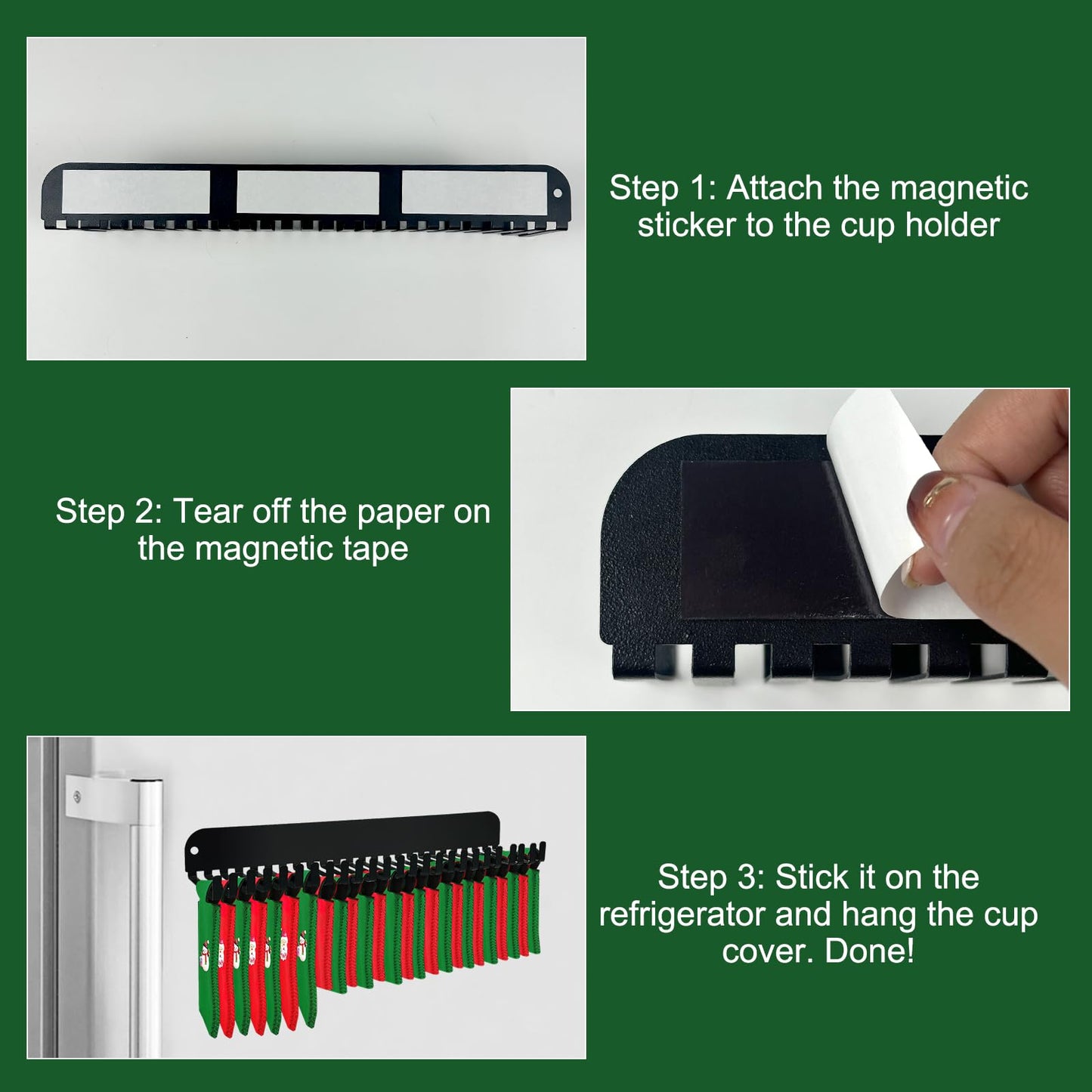 Step 1: Attach the magnetic sticker to the cup holder

Step 2: Tear off the paper on the magnetic tape

Step 3: Stick it on the refrigerator and hang the cup cover. Done!