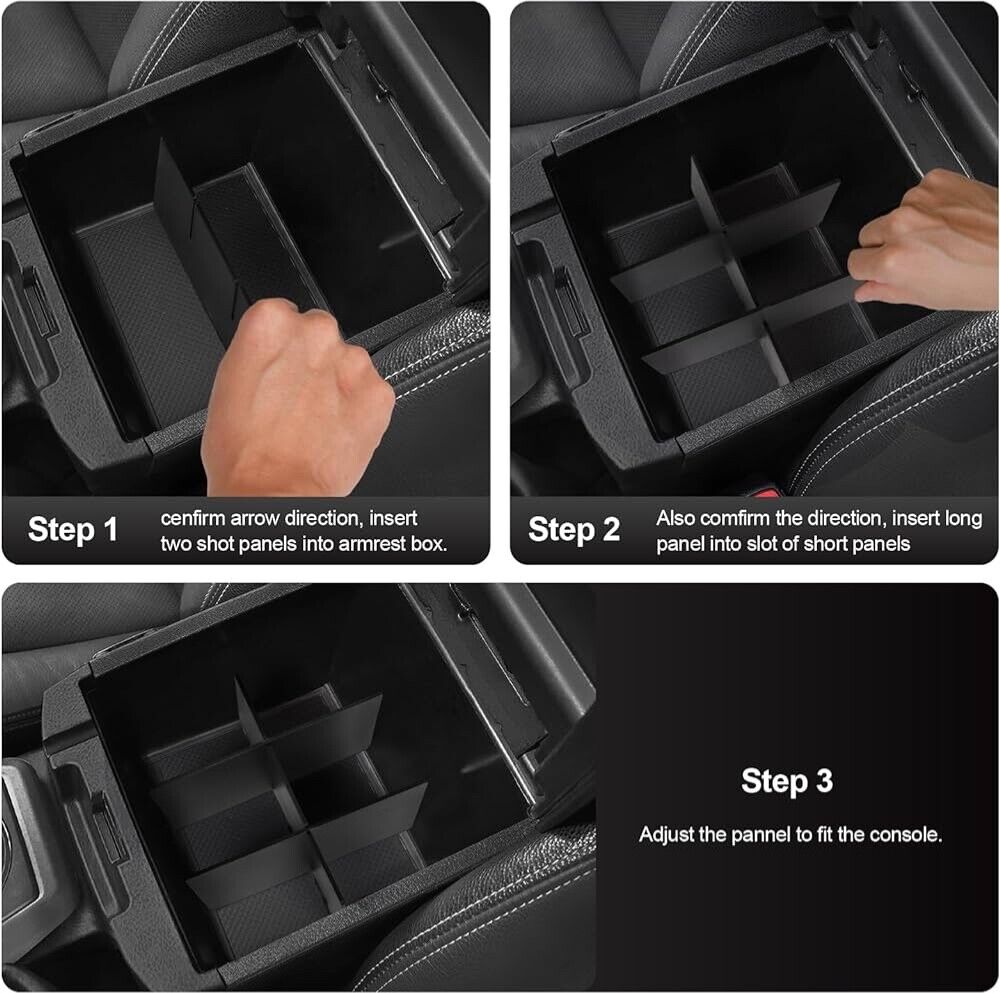 Step 1 cenfirm arrow direction, insert two shot panels into armrest box.

Step 2 Also comfirm the direction, insert long panel into slot of short panels

Step 3

Adjust the pannel to fit the console.